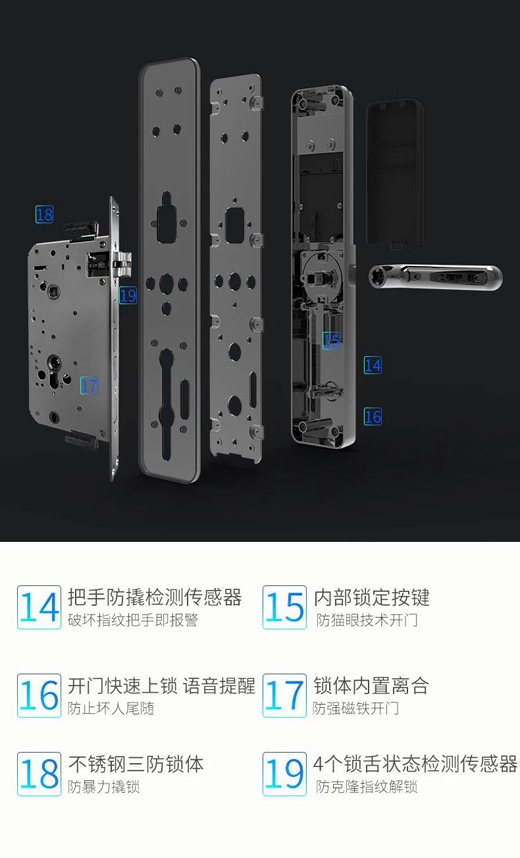 18

19

17

15

14

16

14 把手防撬检测传感器
破坏指纹把手即报警

15 内部锁定按键
防猫眼技术开门

16 开门快速上锁 语音提醒
防止坏人尾随

17 锁体内置离合
防强磁铁开门

18 不锈钢三防锁体
防暴力撬锁

19 4个锁舌状态检测传感器
防克隆指纹解锁